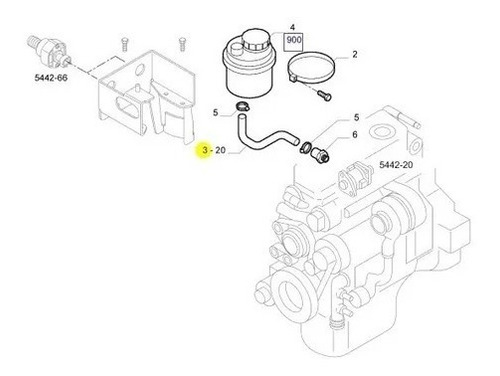 4
900
2
5442-66
5
5
6
3 - 20
5442-20