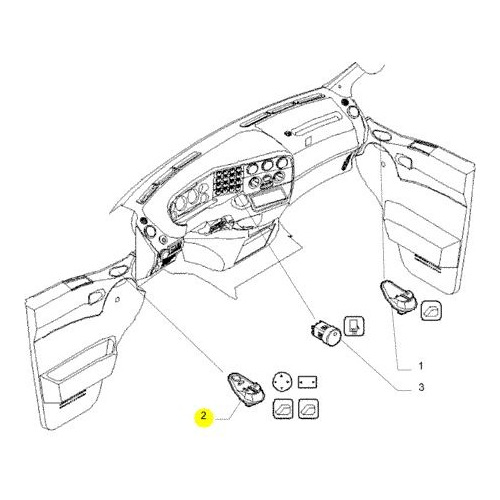 1
3
2