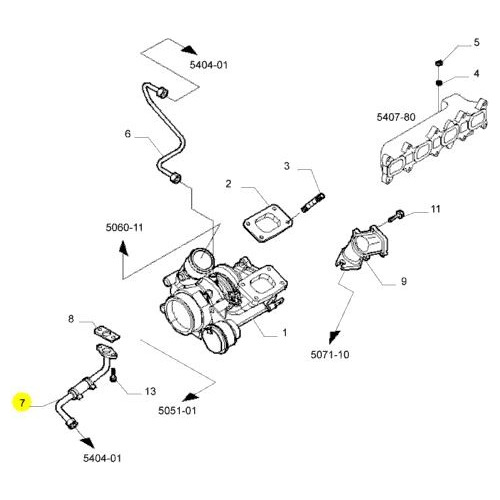 5404-01

5

4

5407-80

6

3

2

11

5060-11

9

8

1

5071-10

13

7

5051-01

5404-01